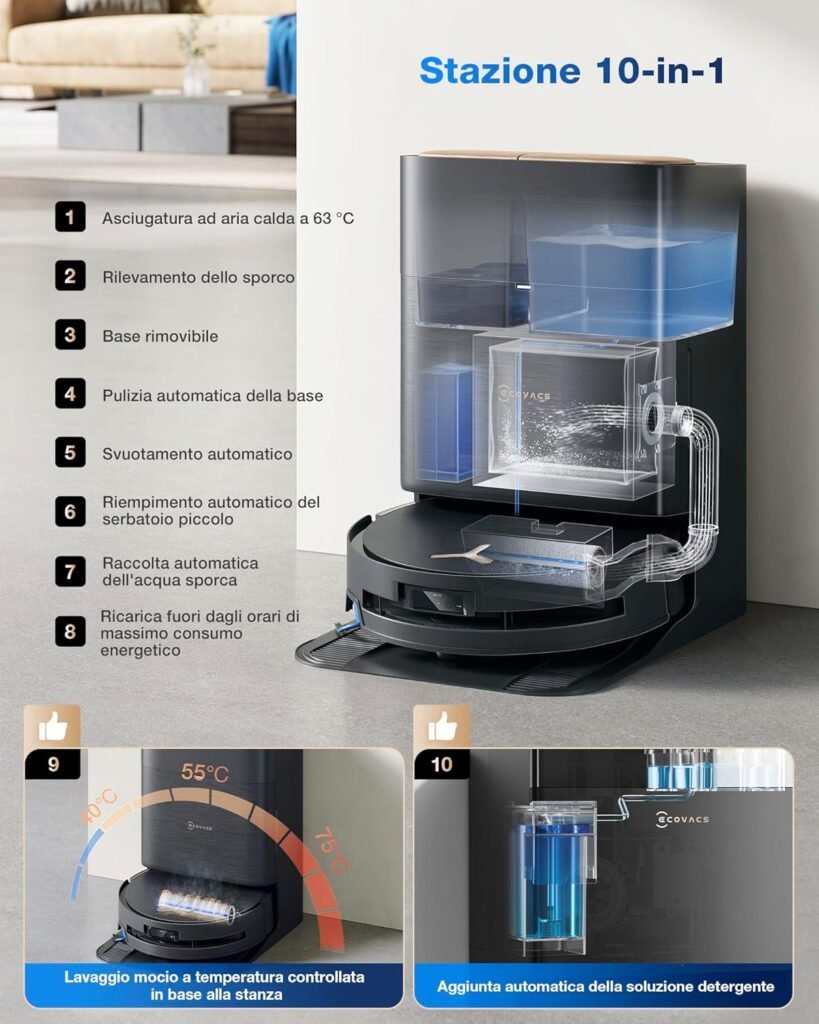 Stazione 10-in-1

1 Asciugatura ad aria calda a 63 °C

2 Rilevamento dello sporco

3 Base rimovibile

4 Pulizia automatica della base

5 Svuotamento automatico

6 Riempimento automatico del serbatoio piccolo

7 Raccolta automatica dell'acqua sporca

8 Ricarica fuori dagli orari di massimo consumo energetico

ECOVACS

9

40°C 55°C 75°C

ECOVACS

Lavaggio mocio a temperatura controllata in base alla stanza

10

ECOVACS

Aggiunta automatica della soluzione detergente